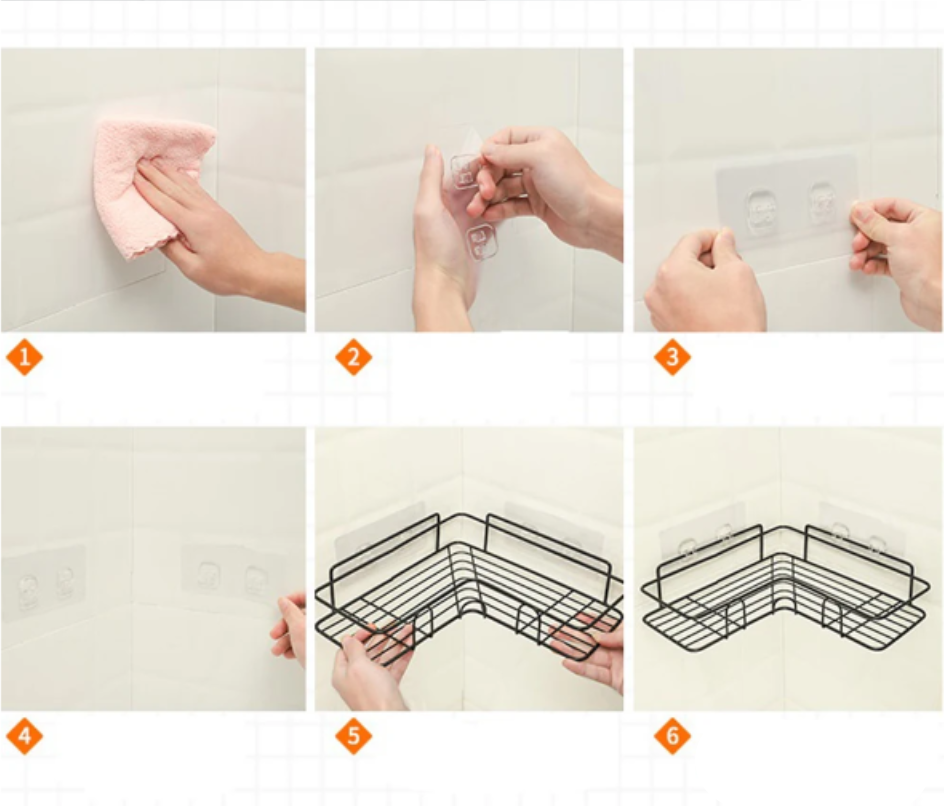 1

2

3

4

5

6